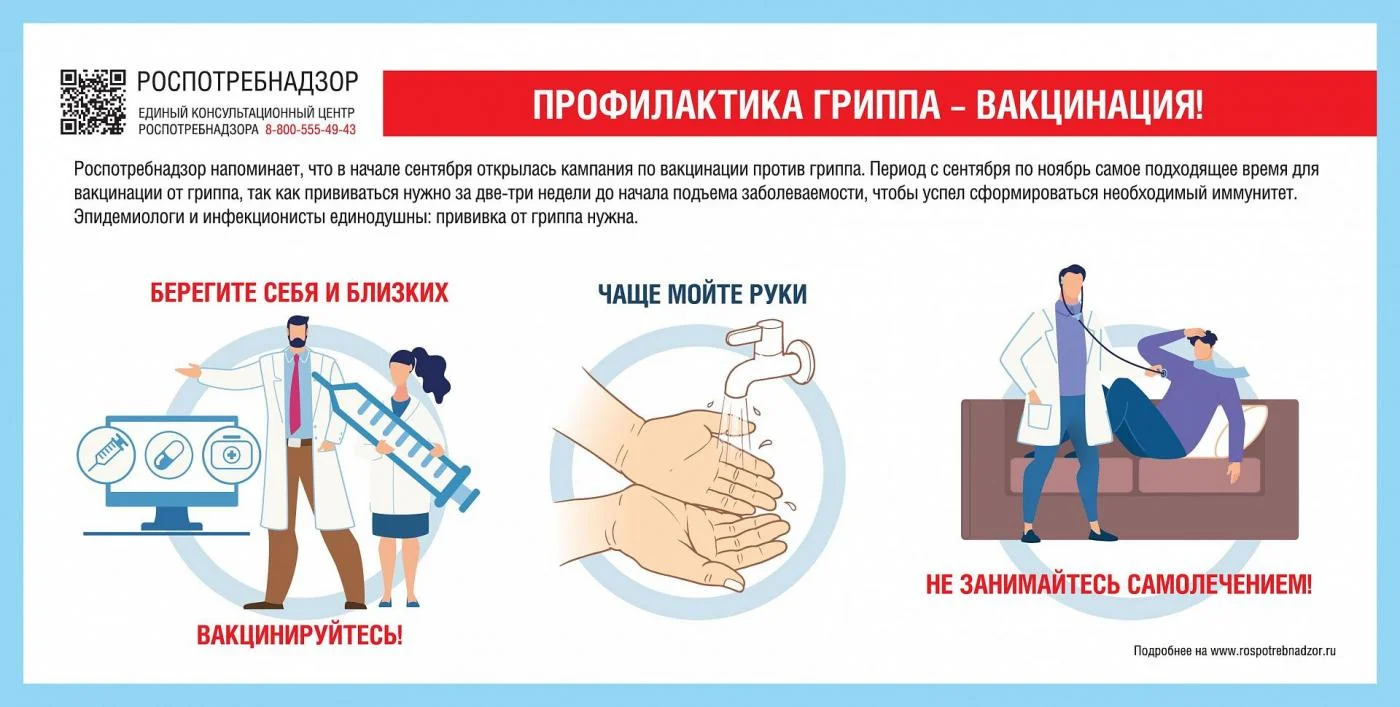 РОСПОТРЕБНАДЗОР
ЕДИНЫЙ КОНСУЛЬТАЦИОННЫЙ ЦЕНТР РОСПОТРЕБНАДЗОРА 8-800-555-49-43

ПРОФИЛАКТИКА ГРИППА – ВАКЦИНАЦИЯ!

Роспотребнадзор напоминает, что в начале сентября открылась кампания по вакцинации против гриппа. Период с сентября по ноябрь самое подходящее время для вакцинации от гриппа, так как прививаться нужно за две-три недели до начала подъема заболеваемости, чтобы успел сформироваться необходимый иммунитет. Эпидемиологи и инфекционисты единодушны: прививка от гриппа нужна.

БЕРЕГИТЕ СЕБЯ И БЛИЗКИХ

ВАКЦИНИРУЙТЕСЬ!

ЧАЩЕ МОЙТЕ РУКИ

НЕ ЗАНИМАЙТЕСЬ САМОЛЕЧЕНИЕМ!

Подробнее на www.rospotrebnadzor.ru